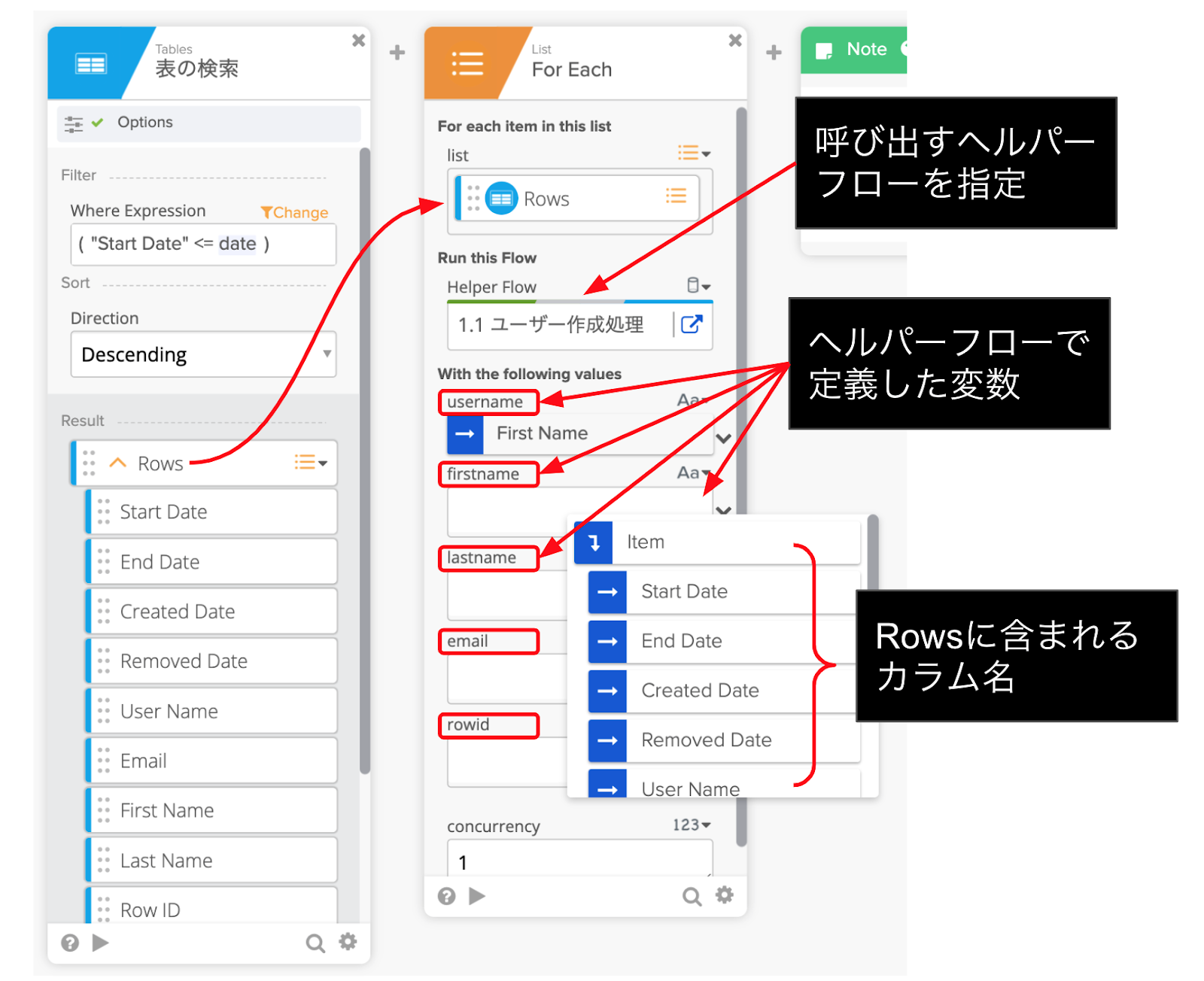 Tables
表の検索

Options

Filter

Where Expression
Change
( "Start Date" <= date )

Sort

Direction
Descending

Result

Rows
Start Date
End Date
Created Date
Removed Date
User Name
Email
First Name
Last Name
Row ID

List
For Each

For each item in this list
list
Rows

Run this Flow
Helper Flow
1.1 ユーザー作成処理

With the following values
username
Aa
First Name
firstname
Aa
lastname
email
rowid

Item
Start Date
End Date
Created Date
Removed Date
User Name

concurrency
123
1

Note

呼び出すヘルパーフローを指定

ヘルパーフローで定義した変数

Rowsに含まれるカラム名