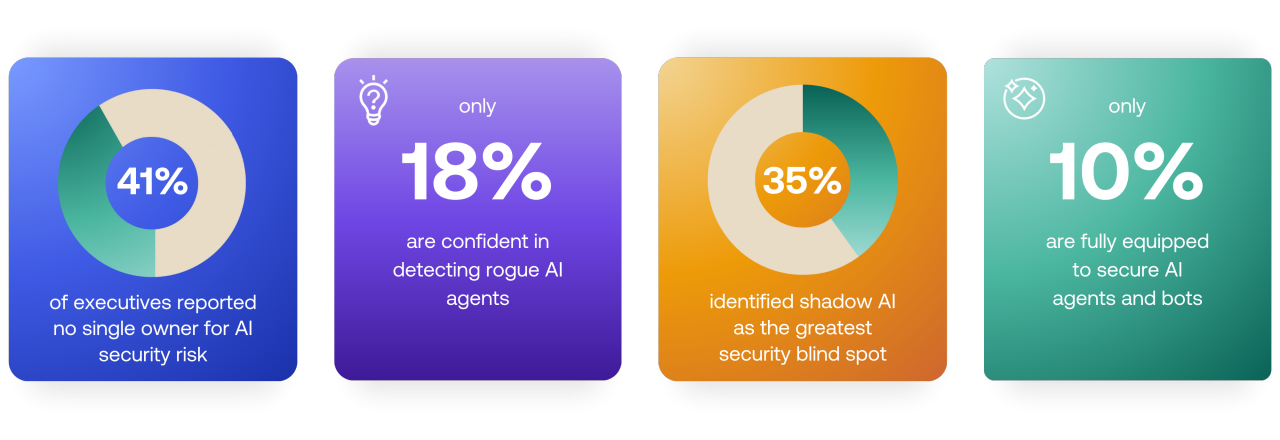 41%

of executives reported no single owner for AI security risk

only

18%

are confident in detecting rogue AI agents

35%

identified shadow AI as the greatest security blind spot

only

10%

are fully equipped to secure AI agents and bots