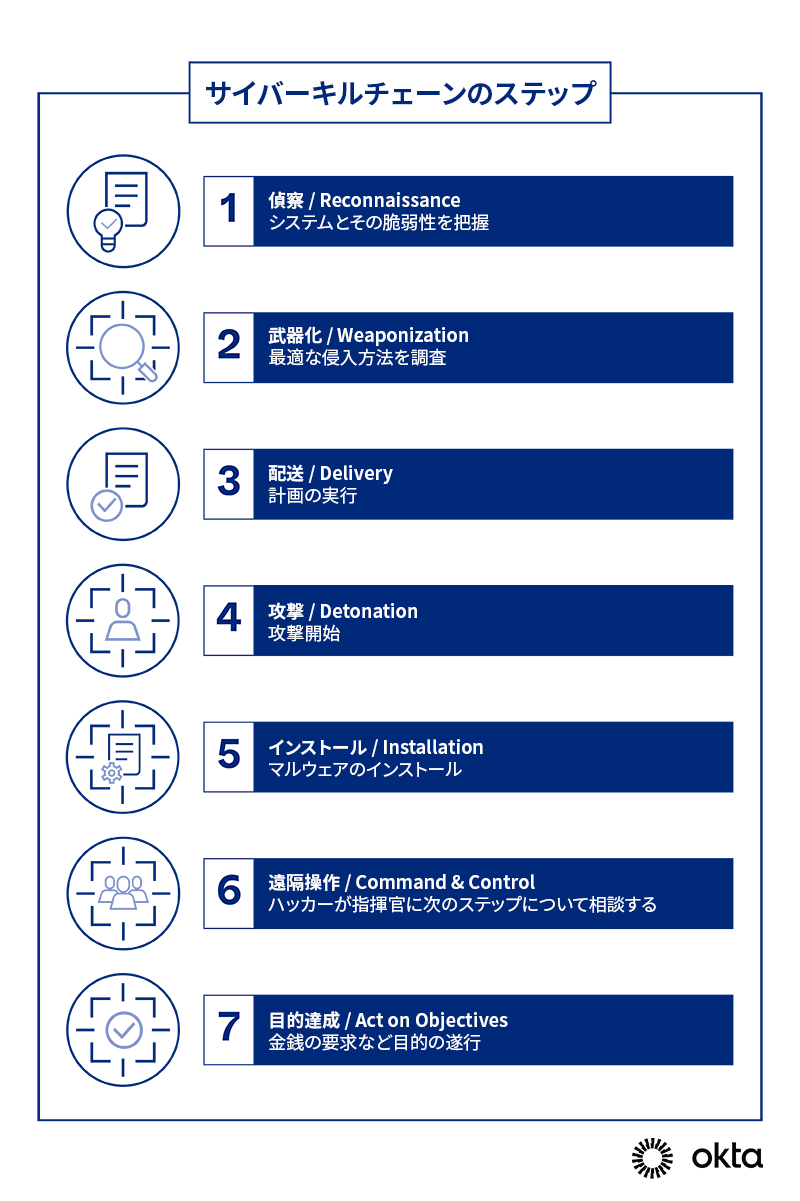 サイバーキルチェーンのステップ

1 偵察 / Reconnaissance
システムとその脆弱性を把握

2 武器化 / Weaponization
最適な侵入方法を調査

3 配送 / Delivery
計画の実行

4 攻撃 / Detonation
攻撃開始

5 インストール / Installation
マルウェアのインストール

6 遠隔操作 / Command & Control
ハッカーが指揮官に次のステップについて相談する

7 目的達成 / Act on Objectives
金銭の要求など目的の遂行

okta